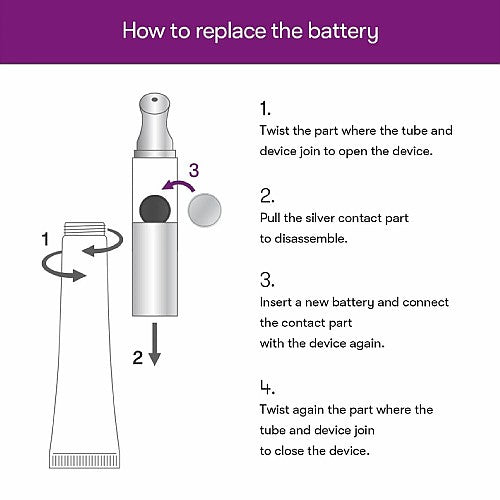 How to replace the battery

3

1

2

1.
Twist the part where the tube and device join to open the device.

2.
Pull the silver contact part to disassemble.

3.
Insert a new battery and connect the contact part with the device again.

4.
Twist again the part where the tube and device join to close the device.