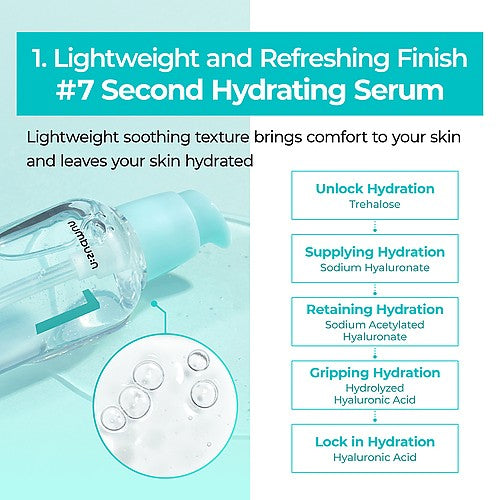 1. Lightweight and Refreshing Finish
#7 Second Hydrating Serum

Lightweight soothing texture brings comfort to your skin and leaves your skin hydrated

numbuzin
7

Unlock Hydration
Trehalose

Supplying Hydration
Sodium Hyaluronate

Retaining Hydration
Sodium Acetylated Hyaluronate

Gripping Hydration
Hydrolyzed Hyaluronic Acid

Lock in Hydration
Hyaluronic Acid