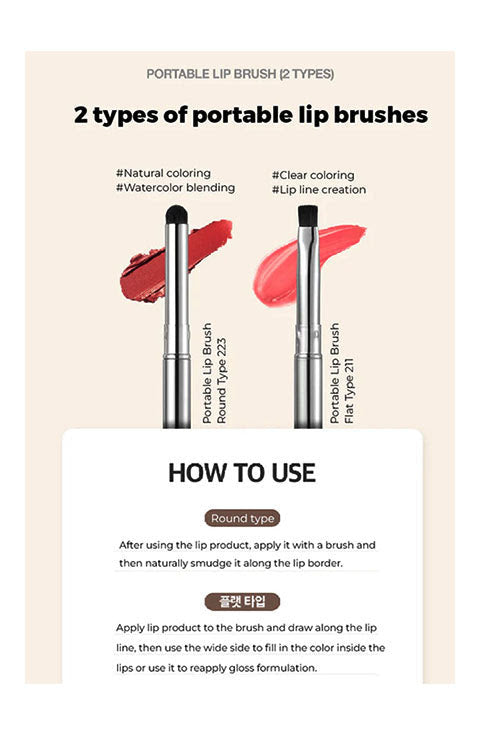 PORTABLE LIP BRUSH (2 TYPES)

2 types of portable lip brushes

#Natural coloring
#Watercolor blending

#Clear coloring
#Lip line creation

Portable Lip Brush Round Type 223

Portable Lip Brush Flat Type 211

HOW TO USE

Round type

After using the lip product, apply it with a brush and then naturally smudge it along the lip border.

플랫 타입

Apply lip product to the brush and draw along the lip line, then use the wide side to fill in the color inside the lips or use it to reapply gloss formulation.