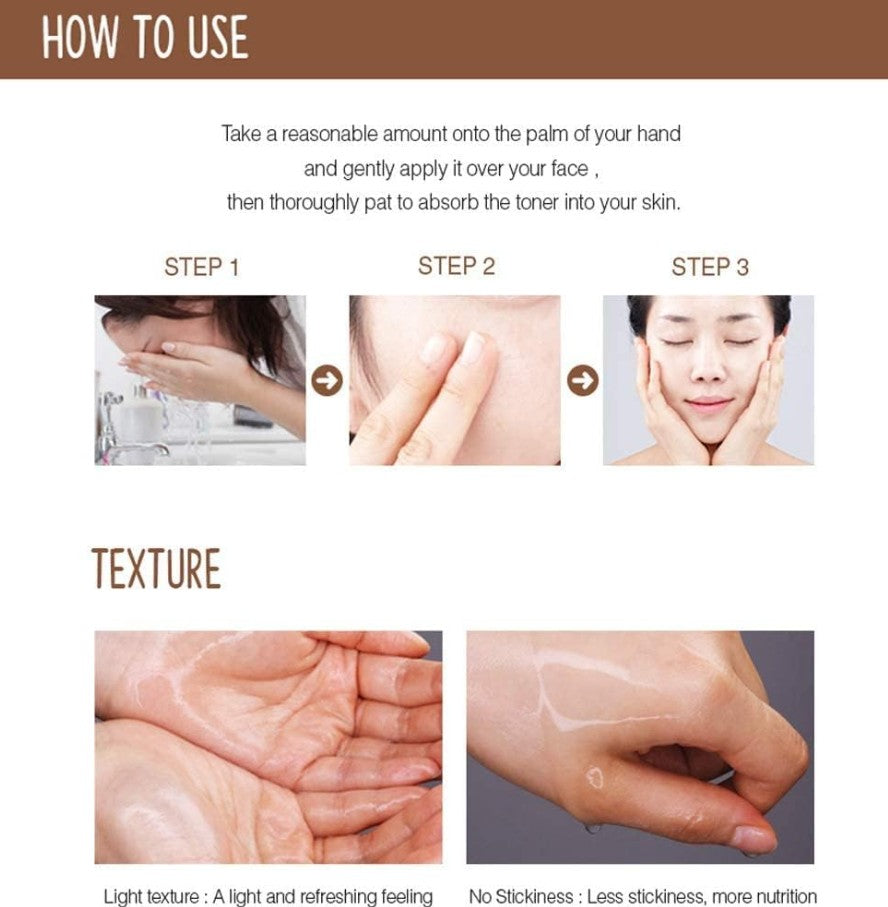 HOW TO USE

Take a reasonable amount onto the palm of your hand and gently apply it over your face , then thoroughly pat to absorb the toner into your skin.

STEP 1

STEP 2

STEP 3

TEXTURE

Light texture : A light and refreshing feeling

No Stickiness : Less stickiness, more nutrition