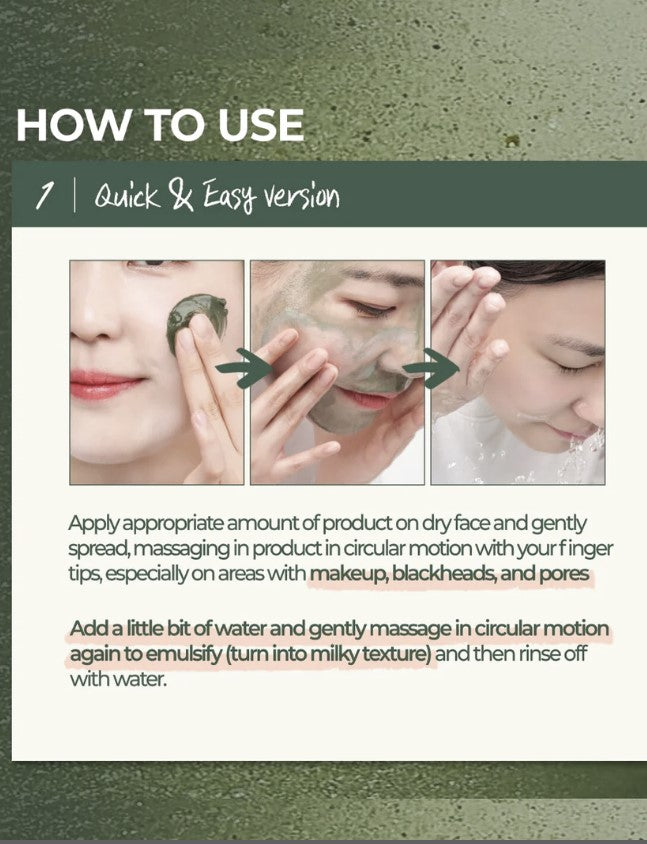 HOW TO USE

1 | Quick & Easy version

Apply appropriate amount of product on dry face and gently spread, massaging in product in circular motion with your finger tips, especially on areas with makeup, blackheads, and pores

Add a little bit of water and gently massage in circular motion again to emulsify (turn into milky texture) and then rinse off with water.