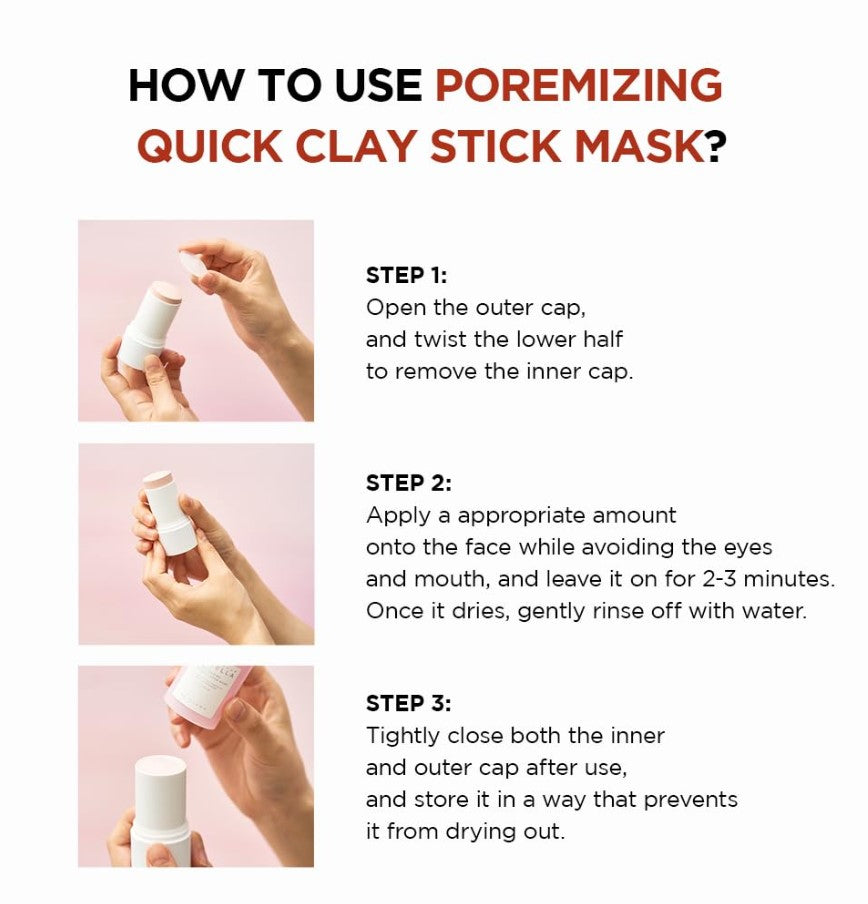 HOW TO USE POREMIZING QUICK CLAY STICK MASK?

STEP 1:
Open the outer cap, and twist the lower half to remove the inner cap.

STEP 2:
Apply a appropriate amount onto the face while avoiding the eyes and mouth, and leave it on for 2-3 minutes. Once it dries, gently rinse off with water.

STEP 3:
Tightly close both the inner and outer cap after use, and store it in a way that prevents it from drying out.